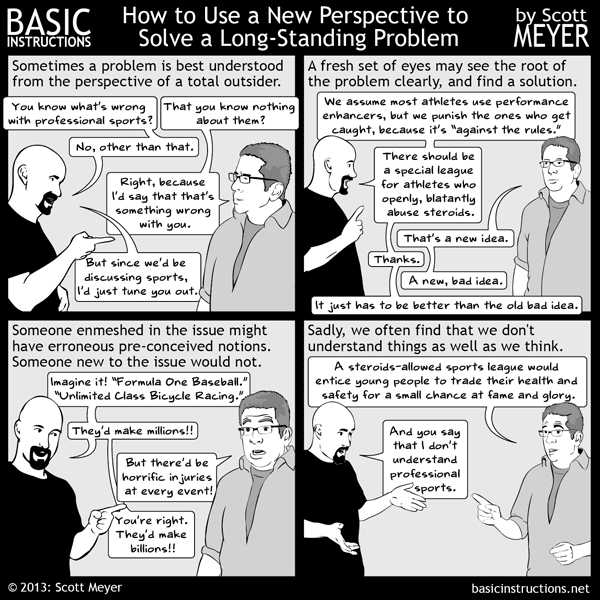 BASIC INSTRUCTIONS

How to Use a New Perspective to Solve a Long-Standing Problem

by Scott MEYER

Sometimes a problem is best understood from the perspective of a total outsider.

You know what's wrong with professional sports?

That you know nothing about them?

No, other than that.

Right, because I'd say that that's something wrong with you.

But since we'd be discussing sports, I'd just tune you out.

A fresh set of eyes may see the root of the problem clearly, and find a solution.

We assume most athletes use performance enhancers, but we punish the ones who get caught, because it's "against the rules."

There should be a special league for athletes who openly, blatantly abuse steroids.

That's a new idea.

Thanks.

A new, bad idea.

It just has to be better than the old bad idea.

Someone enmeshed in the issue might have erroneous pre-conceived notions. Someone new to the issue would not.

Imagine it! "Formula One Baseball." "Unlimited Class Bicycle Racing."

They'd make millions!!

But there'd be horrific injuries at every event!

You're right. They'd make billions!!

Sadly, we often find that we don't understand things as well as we think.

A steroids-allowed sports league would entice young people to trade their health and safety for a small chance at fame and glory.

And you say that I don't understand professional sports.

© 2013: Scott Meyer

basicinstructions.net